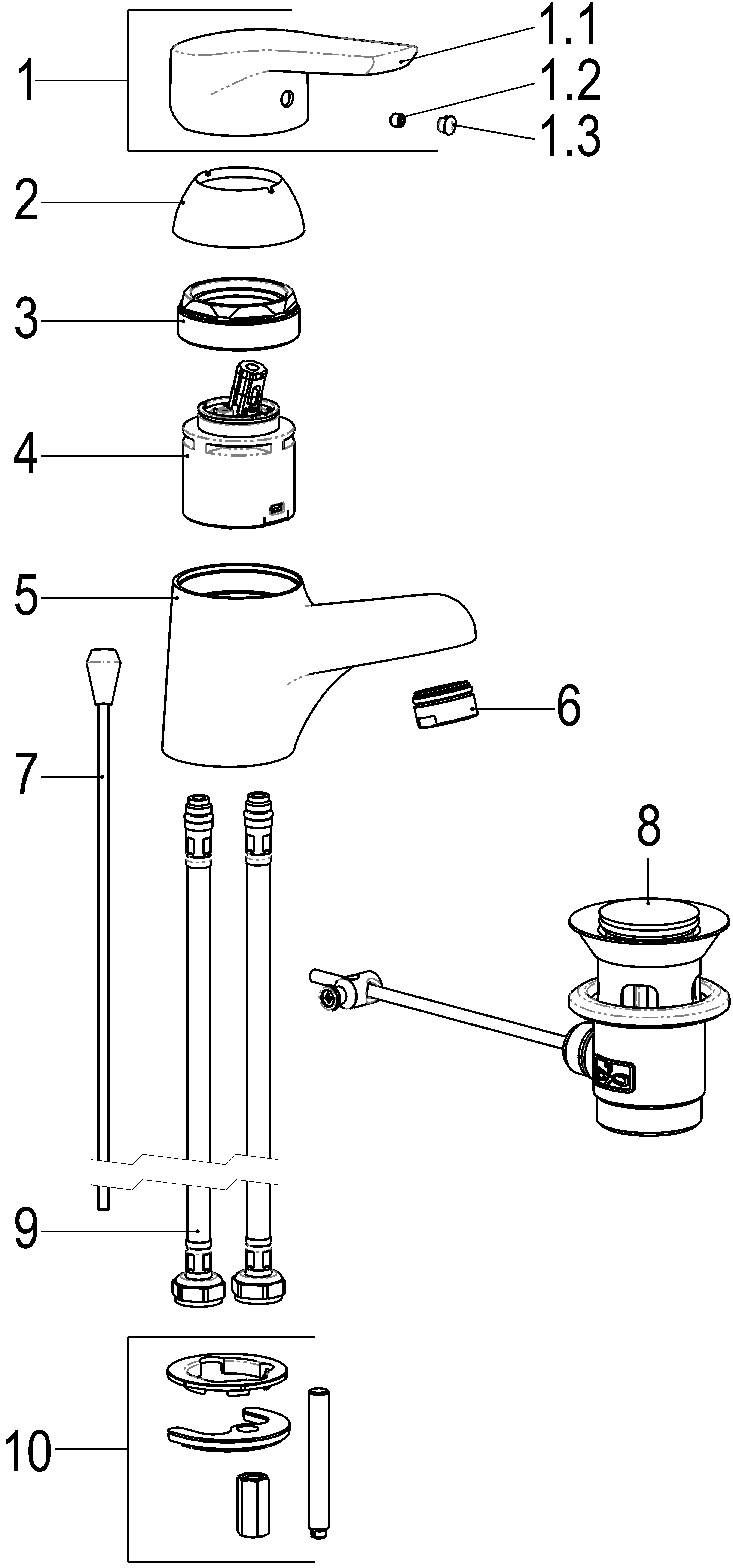 1
1.1
1.2
1.3
2
3
4
5
6
7
8
9
10