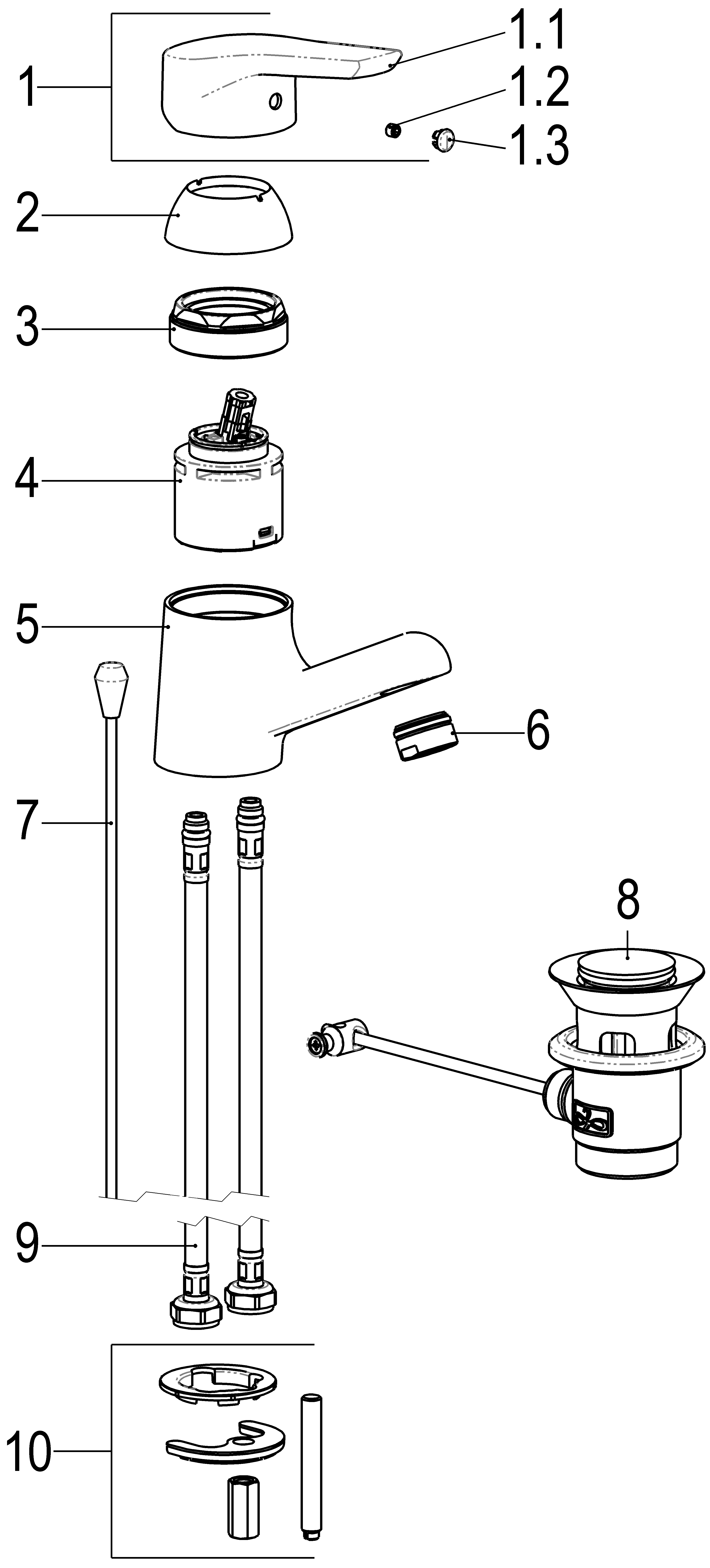 1
1.1
1.2
1.3
2
3
4
5
6
7
8
9
10