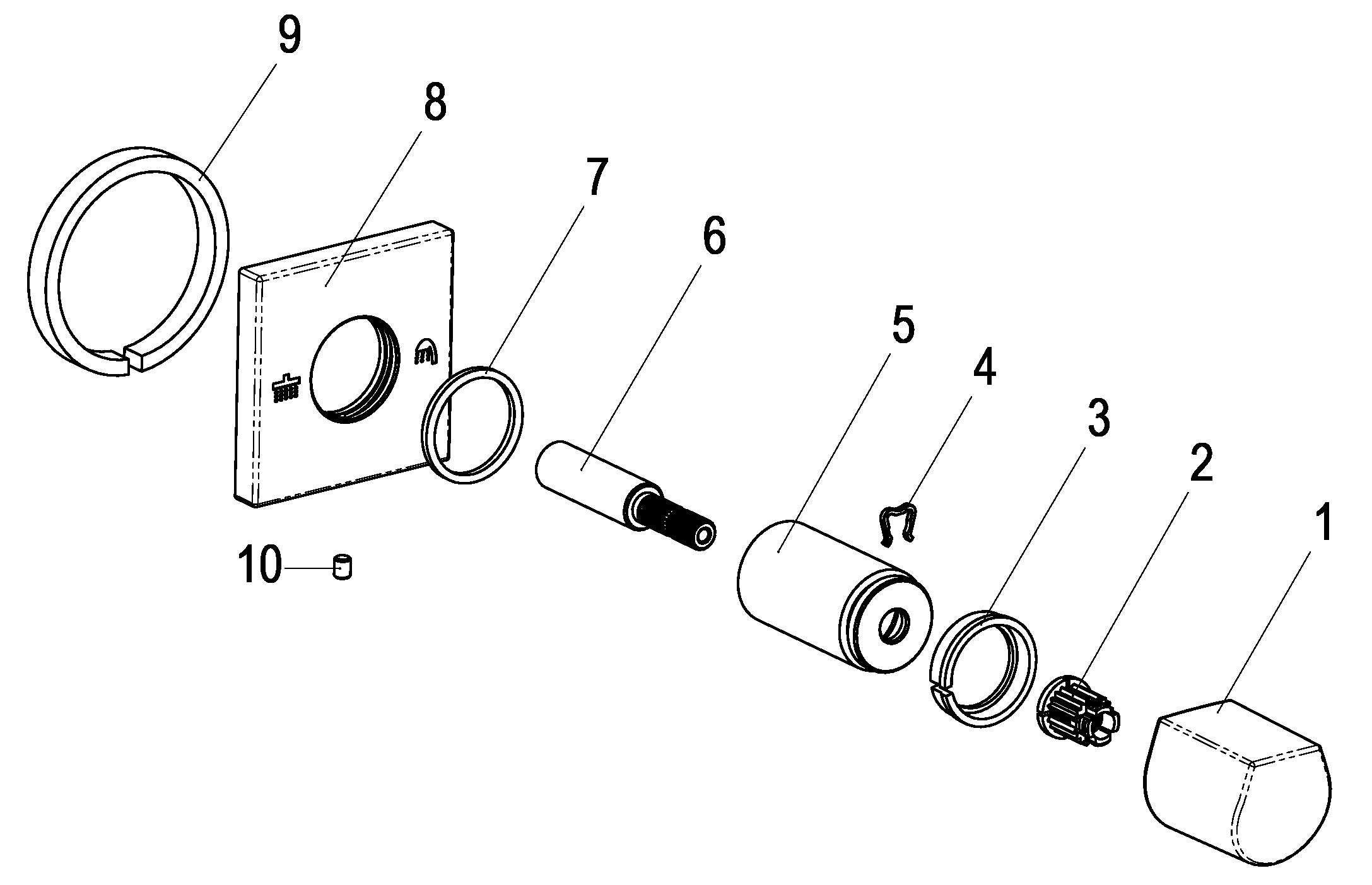 9
8
7
6
5
4
3
2
1
10