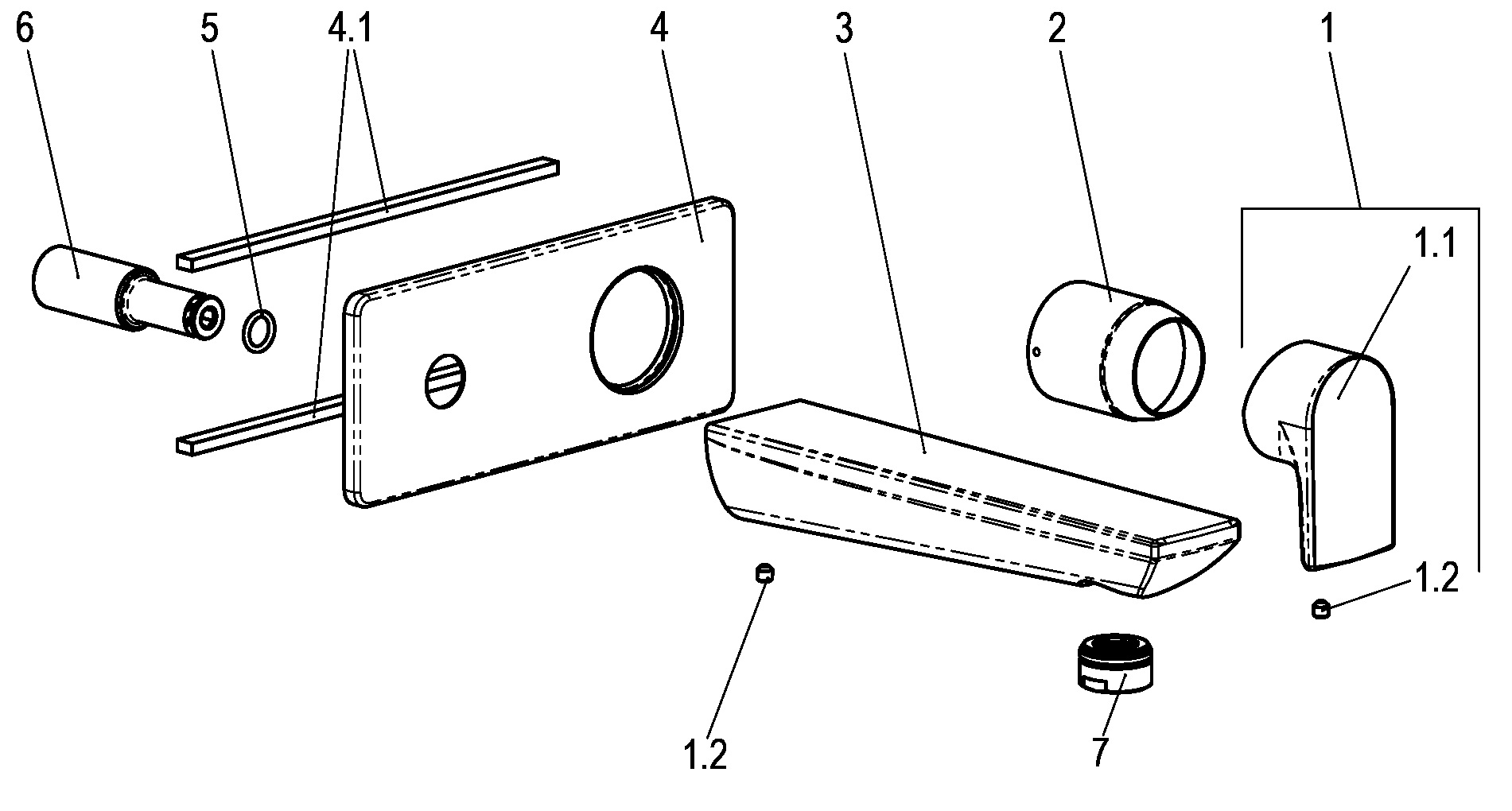 6
5
4.1
4
3
2
1
1.1
1.2
1.2
7