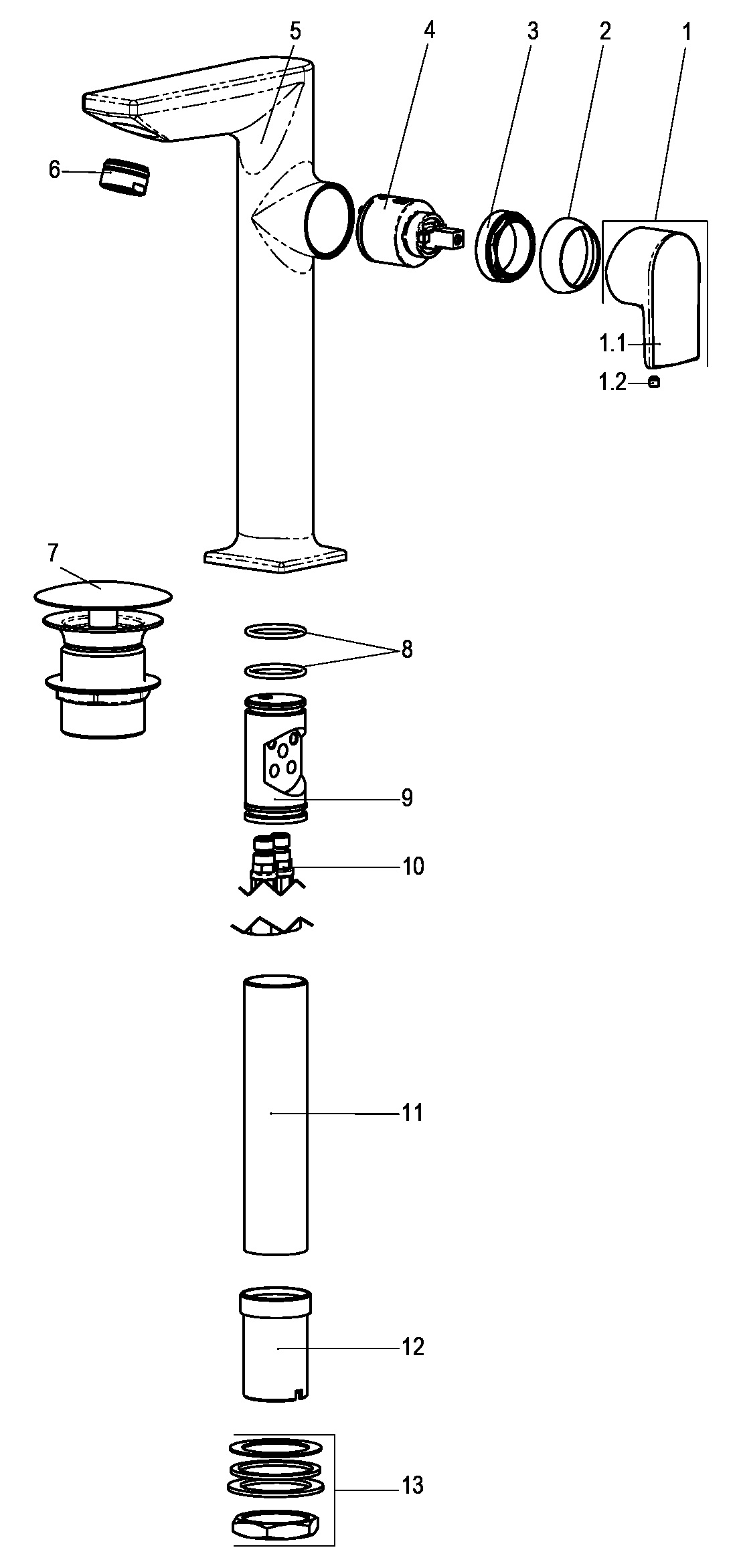 5
4
3
2
1
6
1.1
1.2
7
8
9
10
11
12
13