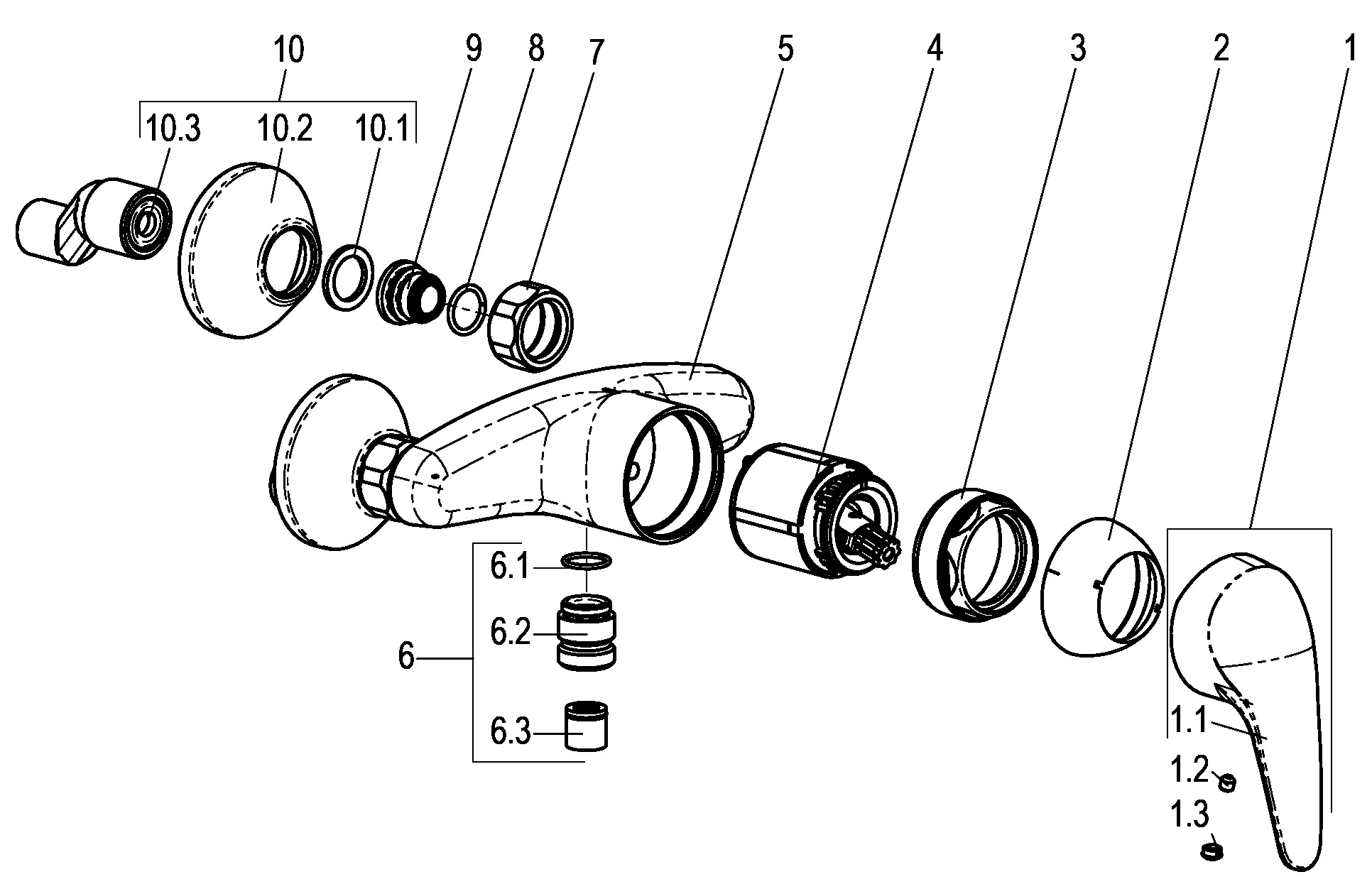 10
9
8
7
5
4
3
2
1
10.3
10.2
10.1
6.1
6.2
6
6.3
1.1
1.2
1.3