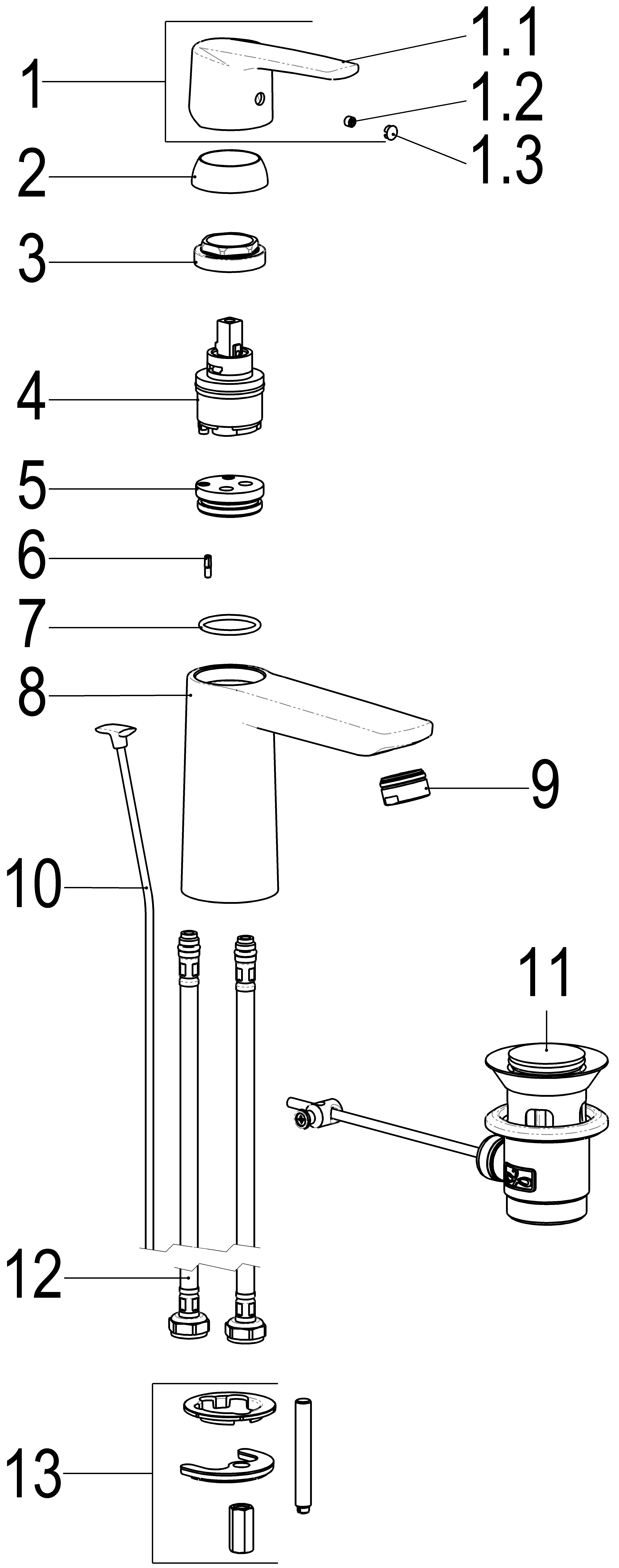 1
1.1
1.2
1.3
2
3
4
5
6
7
8
9
10
11
12
13