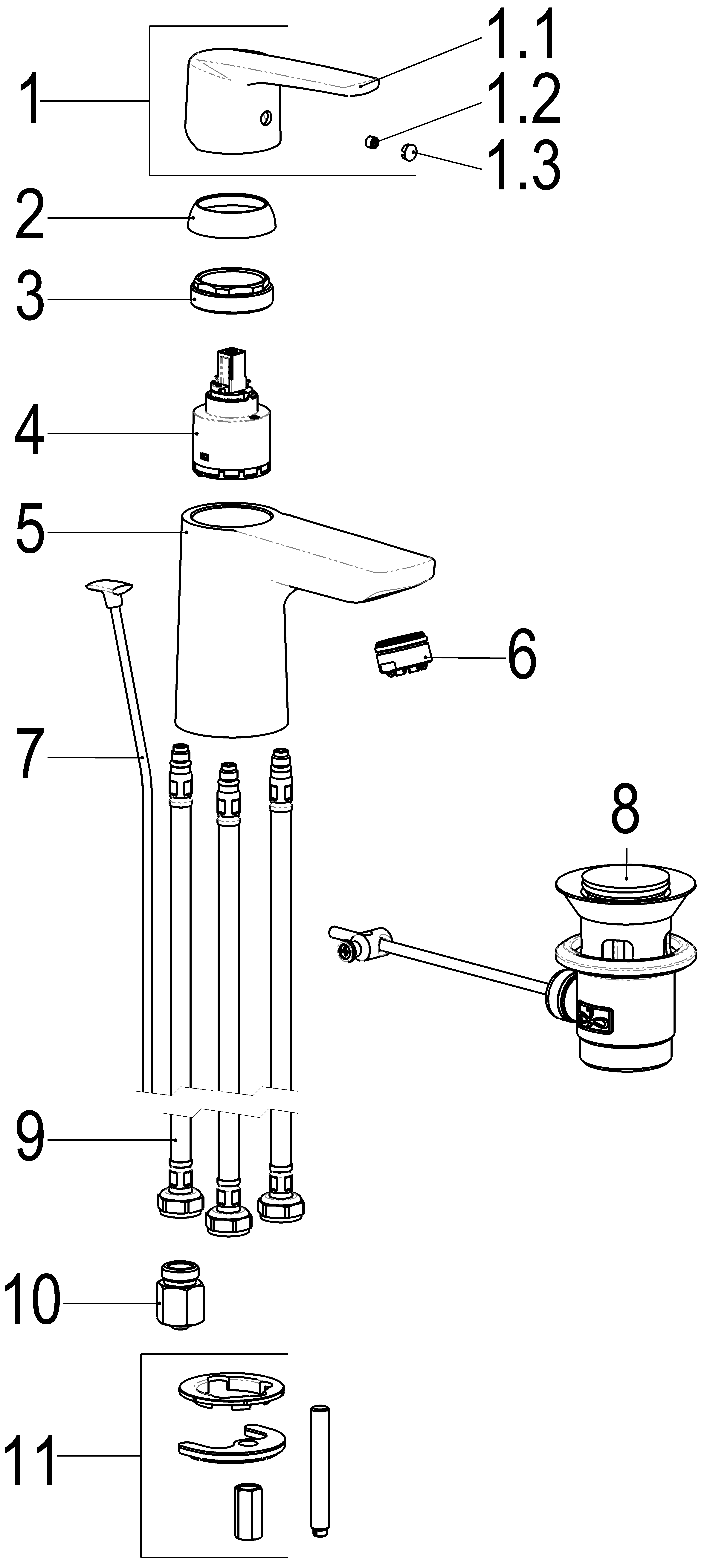 1
1.1
1.2
1.3
2
3
4
5
6
7
8
9
10
11