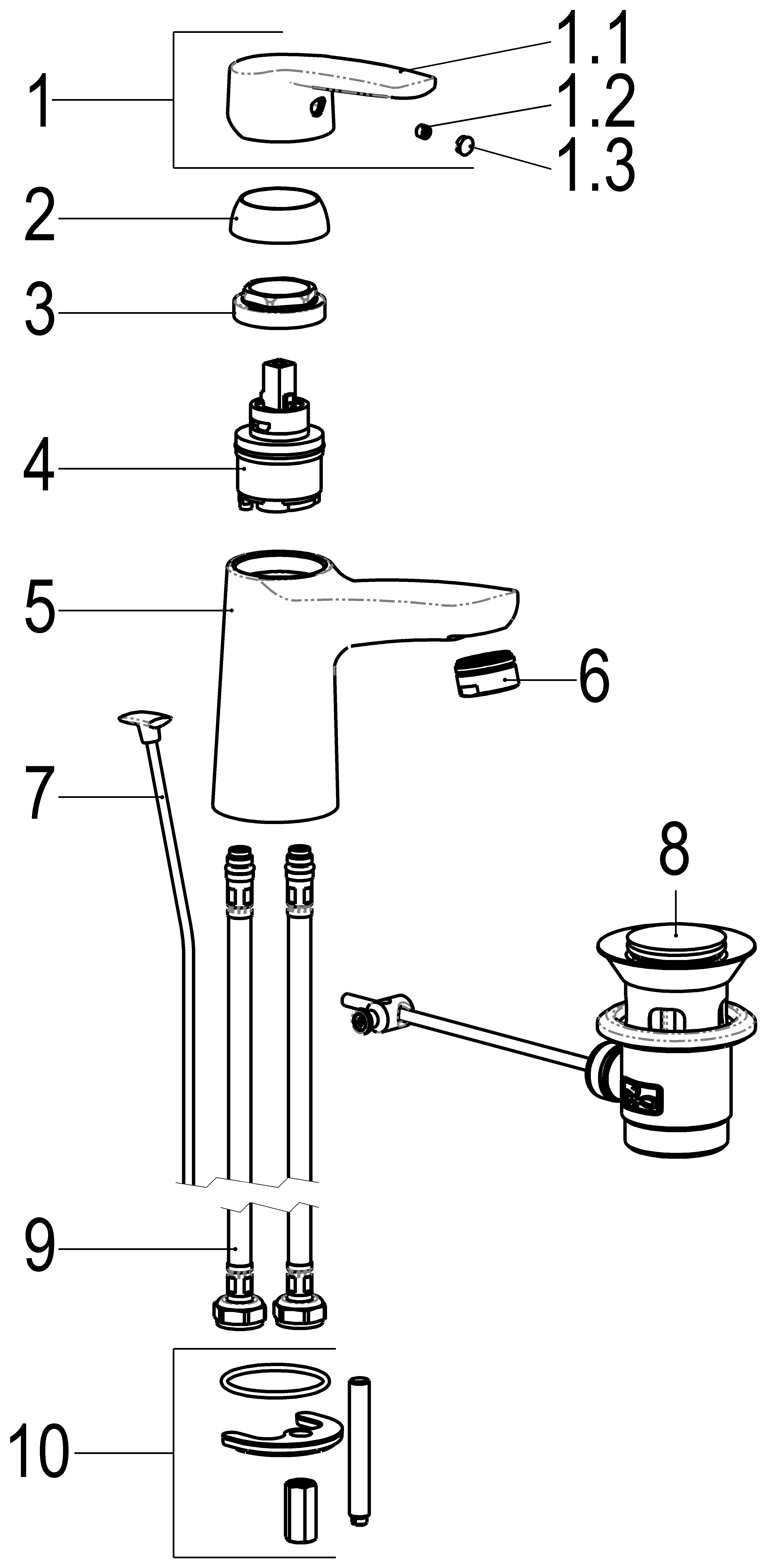 1
1.1
1.2
1.3
2
3
4
5
6
7
8
9
10