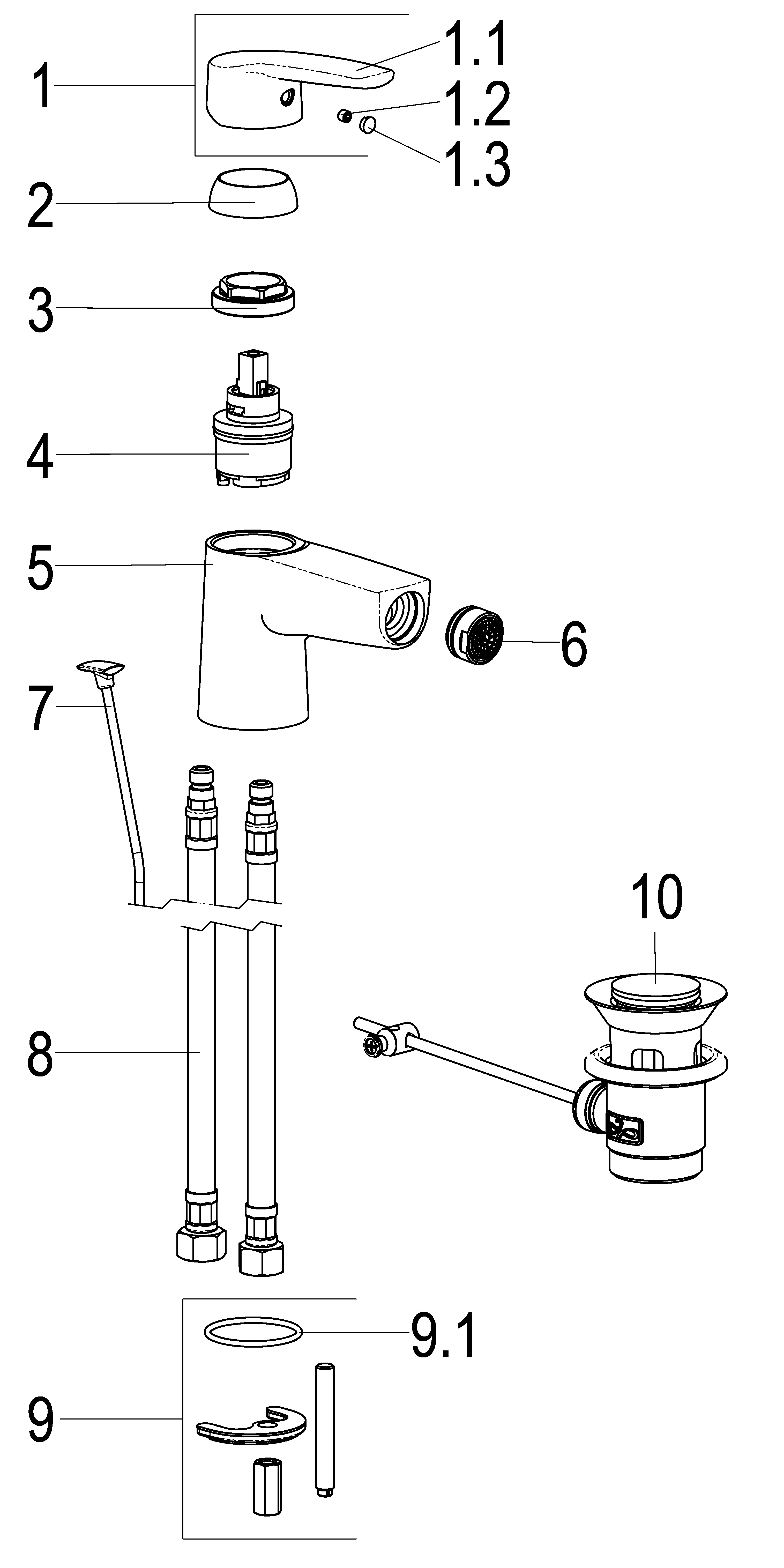 1
1.1
1.2
1.3
2
3
4
5
6
7
10
8
9.1
9