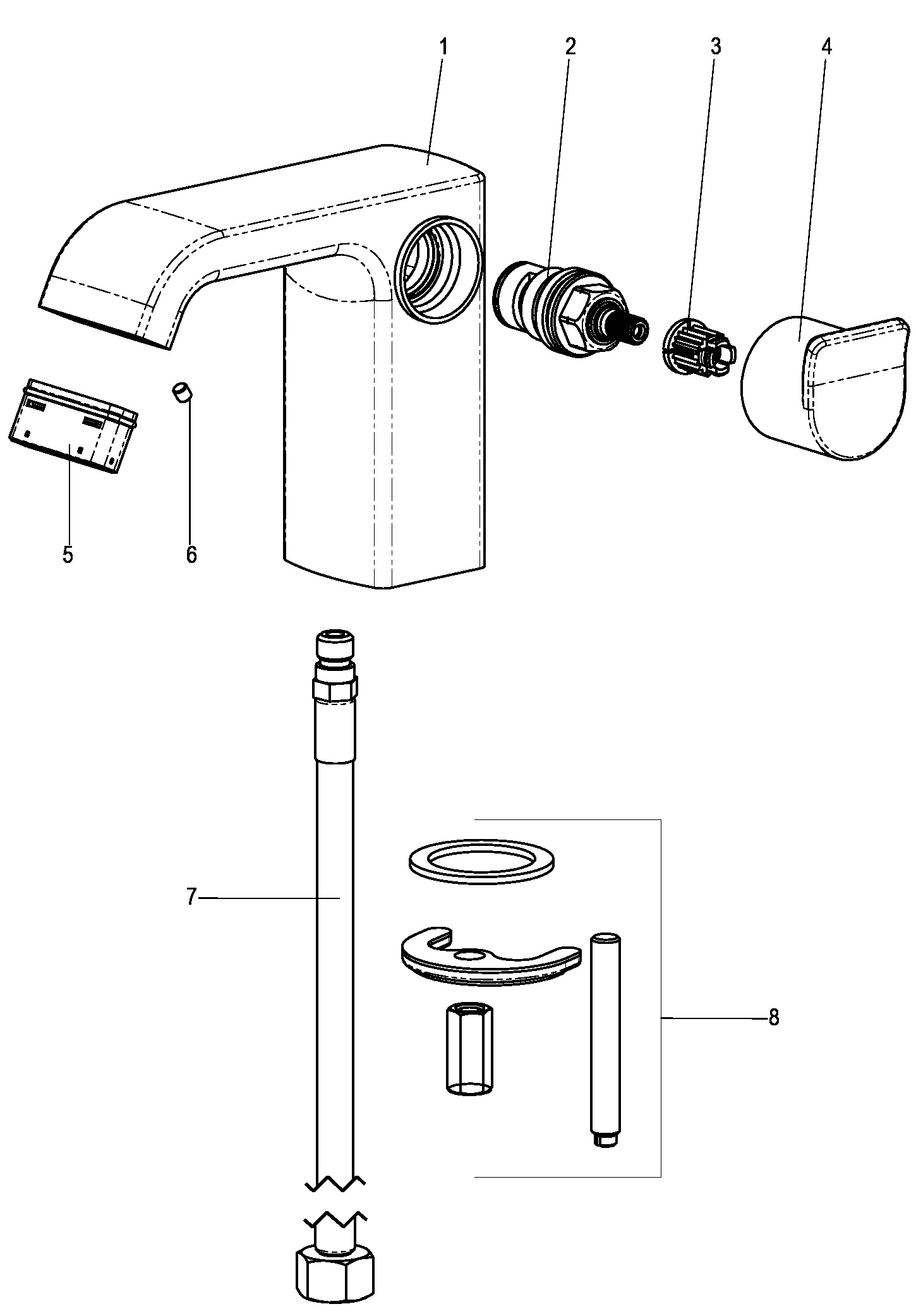 1
2
3
4
5
6
7
8