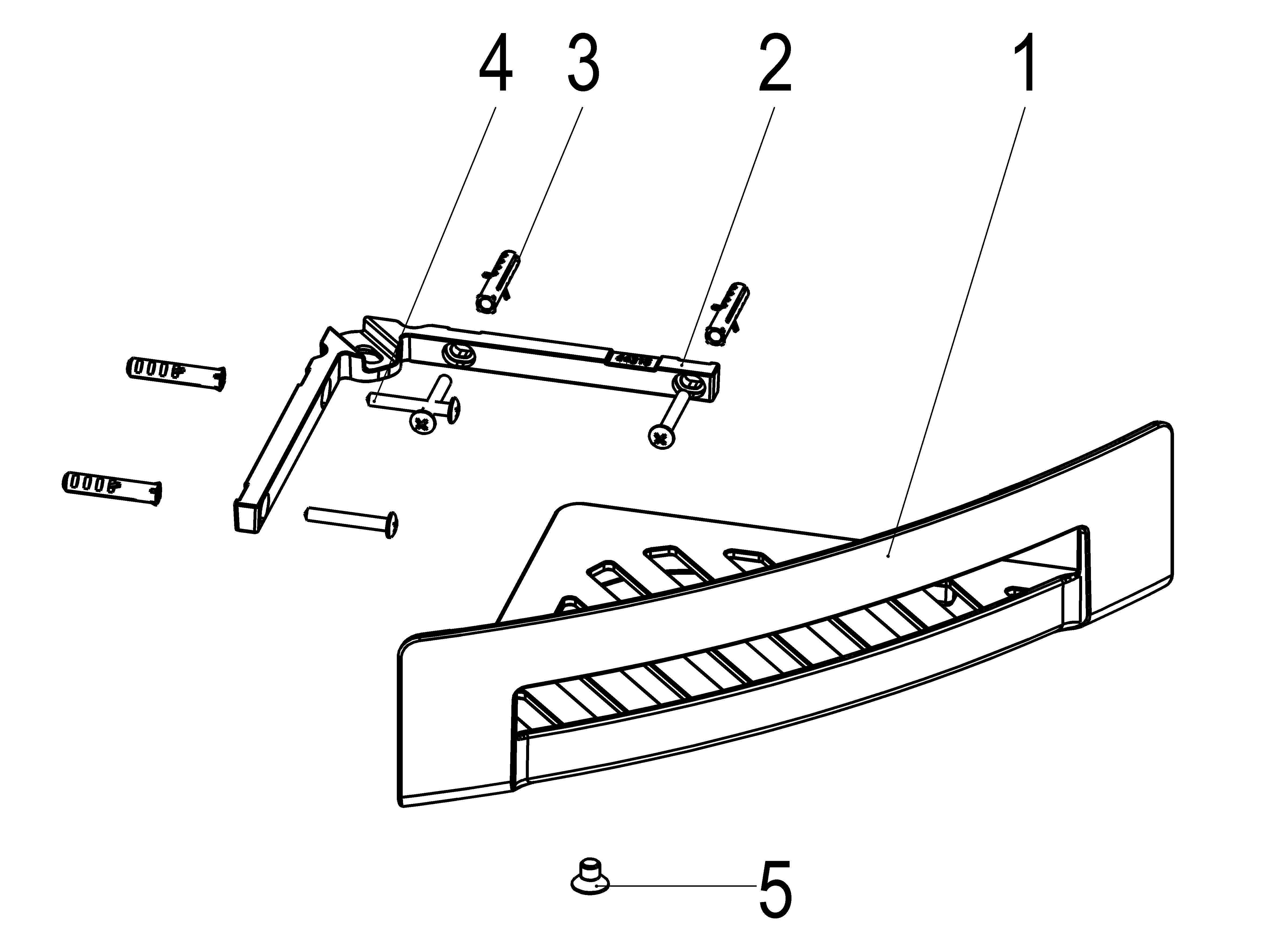 4 3 2 1

5