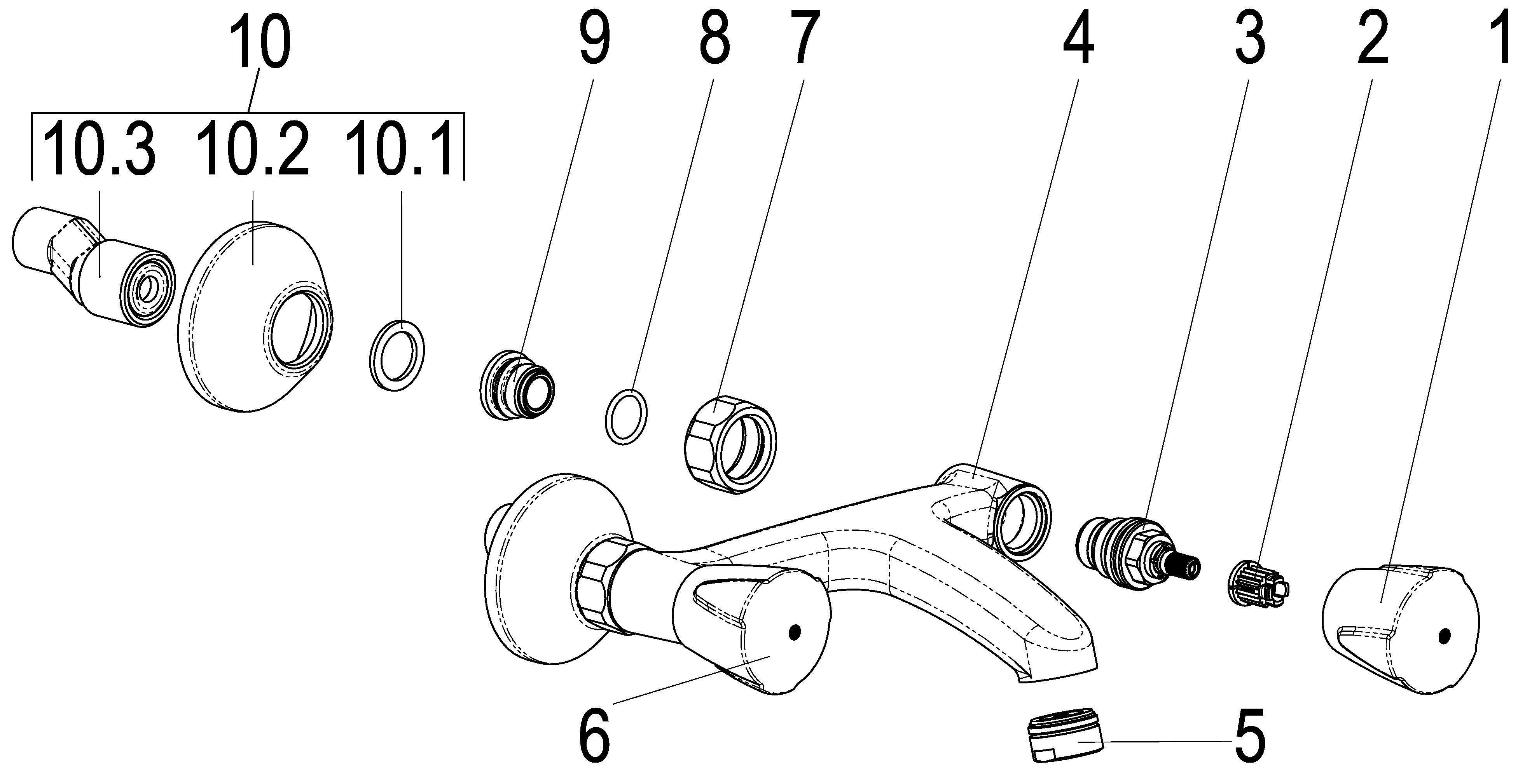 10
10.3 10.2 10.1
9 8 7 4 3 2 1
6
5