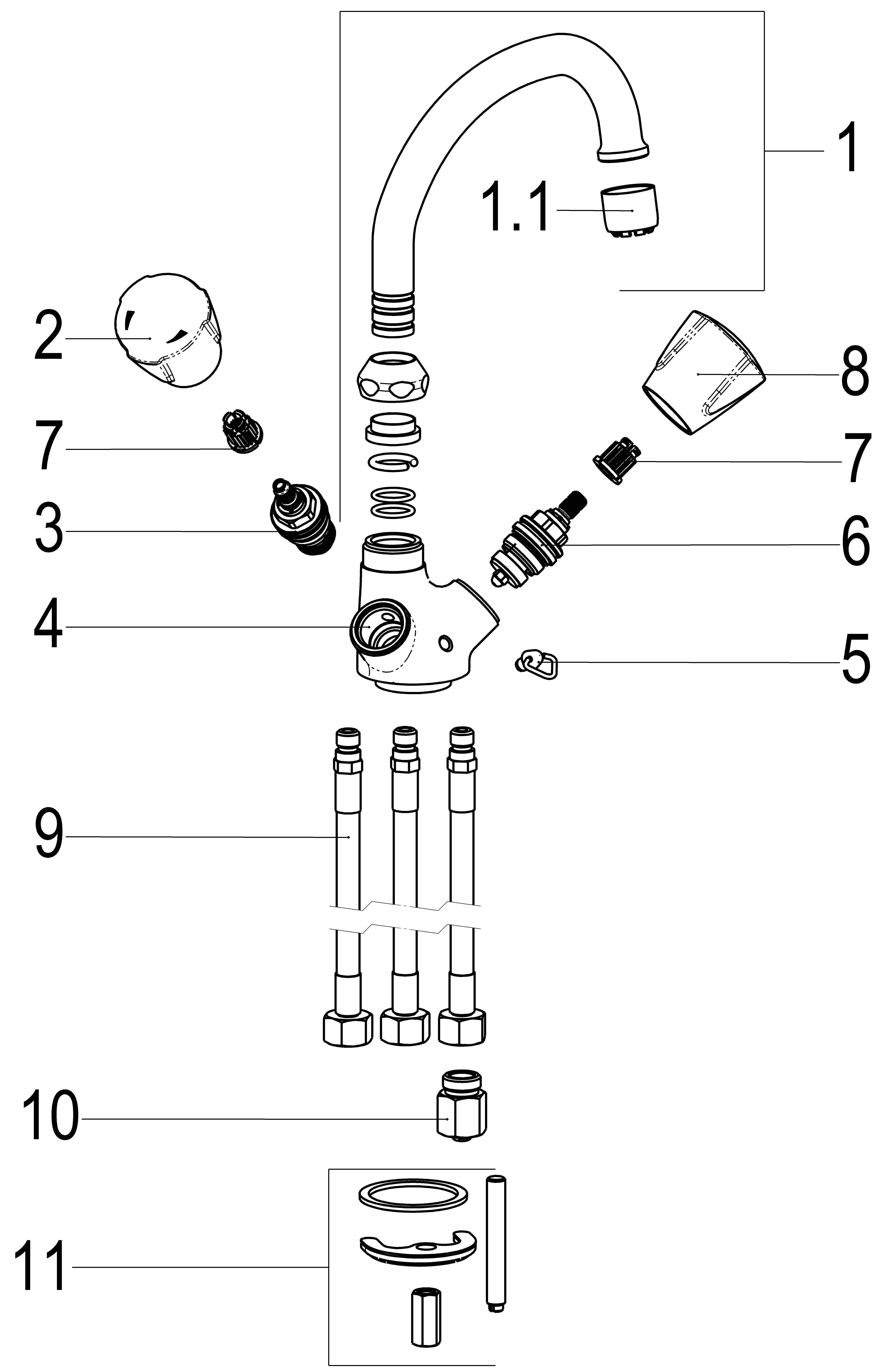 1
1.1
2
8
7
7
3
6
4
5
9
10
11